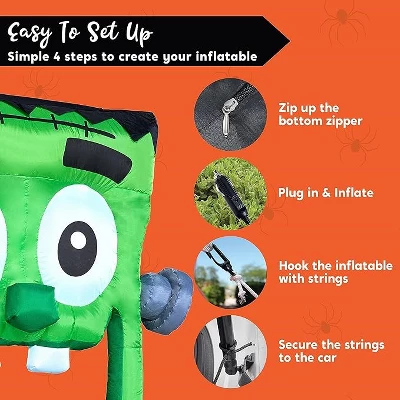 Easy To Set Up
Simple 4 steps to create your inflatable

Zip up the bottom zipper

Plug in & Inflate

Hook the inflatable with strings

Secure the strings to the car