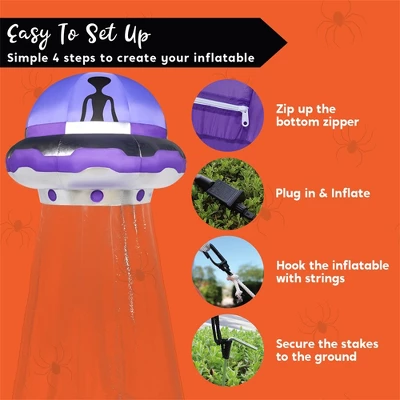 Easy To Set Up
Simple 4 steps to create your inflatable

Zip up the bottom zipper

Plug in & Inflate

Hook the inflatable with strings

Secure the stakes to the ground