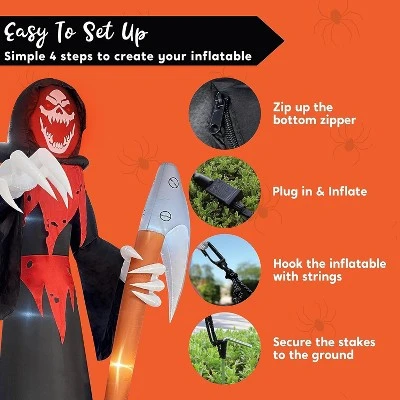 Easy To Set Up
Simple 4 steps to create your inflatable

Zip up the bottom zipper

Plug in & Inflate

Hook the inflatable with strings

Secure the stakes to the ground