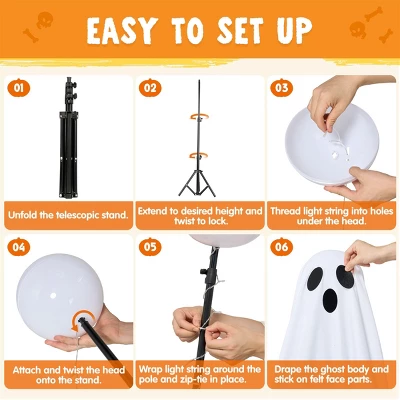 EASY TO SET UP

01

Unfold the telescopic stand.

02

Extend to desired height and twist to lock.

03

Thread light string into holes under the head.

04

Attach and twist the head onto the stand.

05

Wrap light string around the pole and zip-tie in place.

06

Drape the ghost body and stick on felt face parts.