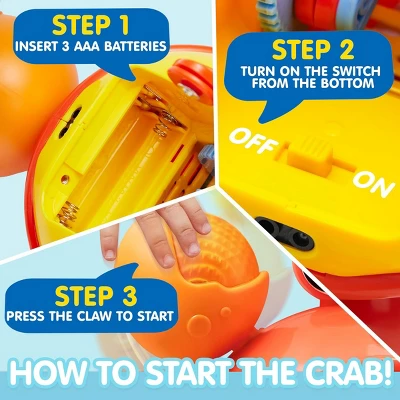 STEP 1
INSERT 3 AAA BATTERIES

STEP 2
TURN ON THE SWITCH FROM THE BOTTOM

OFF
ON

STEP 3
PRESS THE CLAW TO START

HOW TO START THE CRAB!