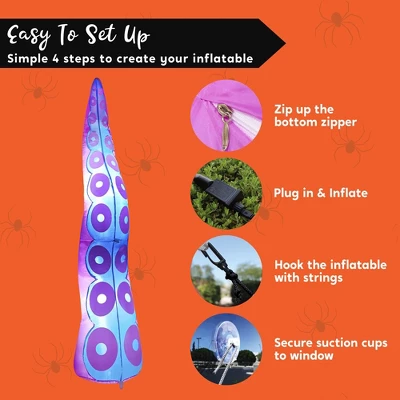 Easy To Set Up
Simple 4 steps to create your inflatable

Zip up the bottom zipper

Plug in & Inflate

Hook the inflatable with strings

Secure suction cups to window