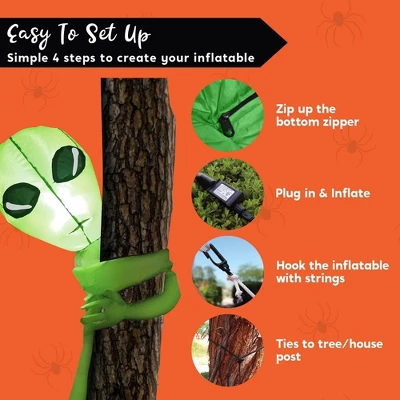 Easy To Set Up
Simple 4 steps to create your inflatable

Zip up the bottom zipper

Plug in & Inflate

Hook the inflatable with strings

Ties to tree/house post