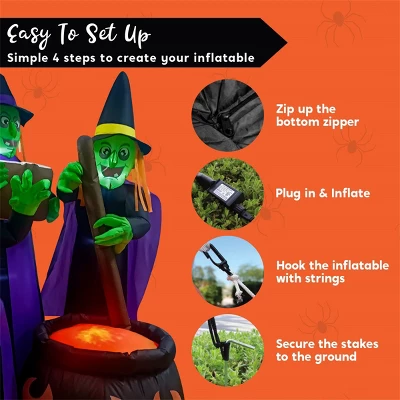 Easy To Set Up
Simple 4 steps to create your inflatable

Zip up the bottom zipper

Plug in & Inflate

Hook the inflatable with strings

Secure the stakes to the ground