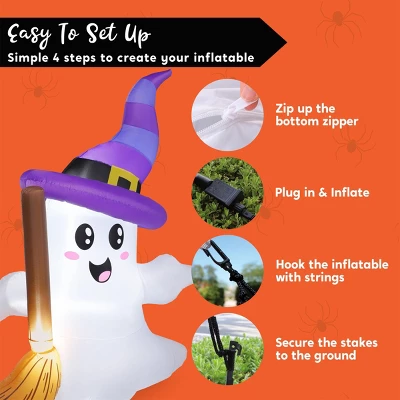 Easy To Set Up
Simple 4 steps to create your inflatable

Zip up the bottom zipper

Plug in & Inflate

Hook the inflatable with strings

Secure the stakes to the ground