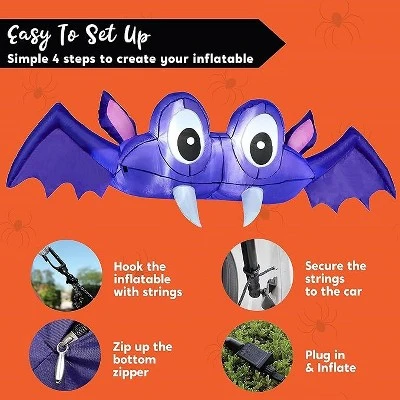 Easy To Set Up
Simple 4 steps to create your inflatable

Hook the inflatable with strings

Secure the strings to the car

Zip up the bottom zipper

Plug in & Inflate