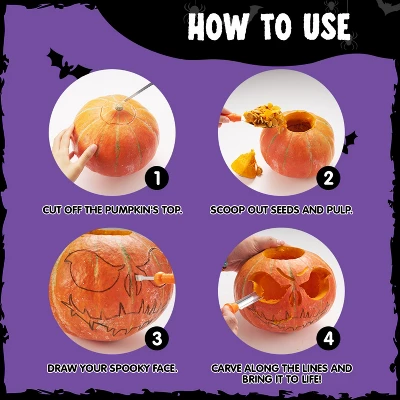 HOW TO USE

1

CUT OFF THE PUMPKIN'S TOP.

2

SCOOP OUT SEEDS AND PULP.

3

DRAW YOUR SPOOKY FACE.

4

CARVE ALONG THE LINES AND BRING IT TO LIFE!